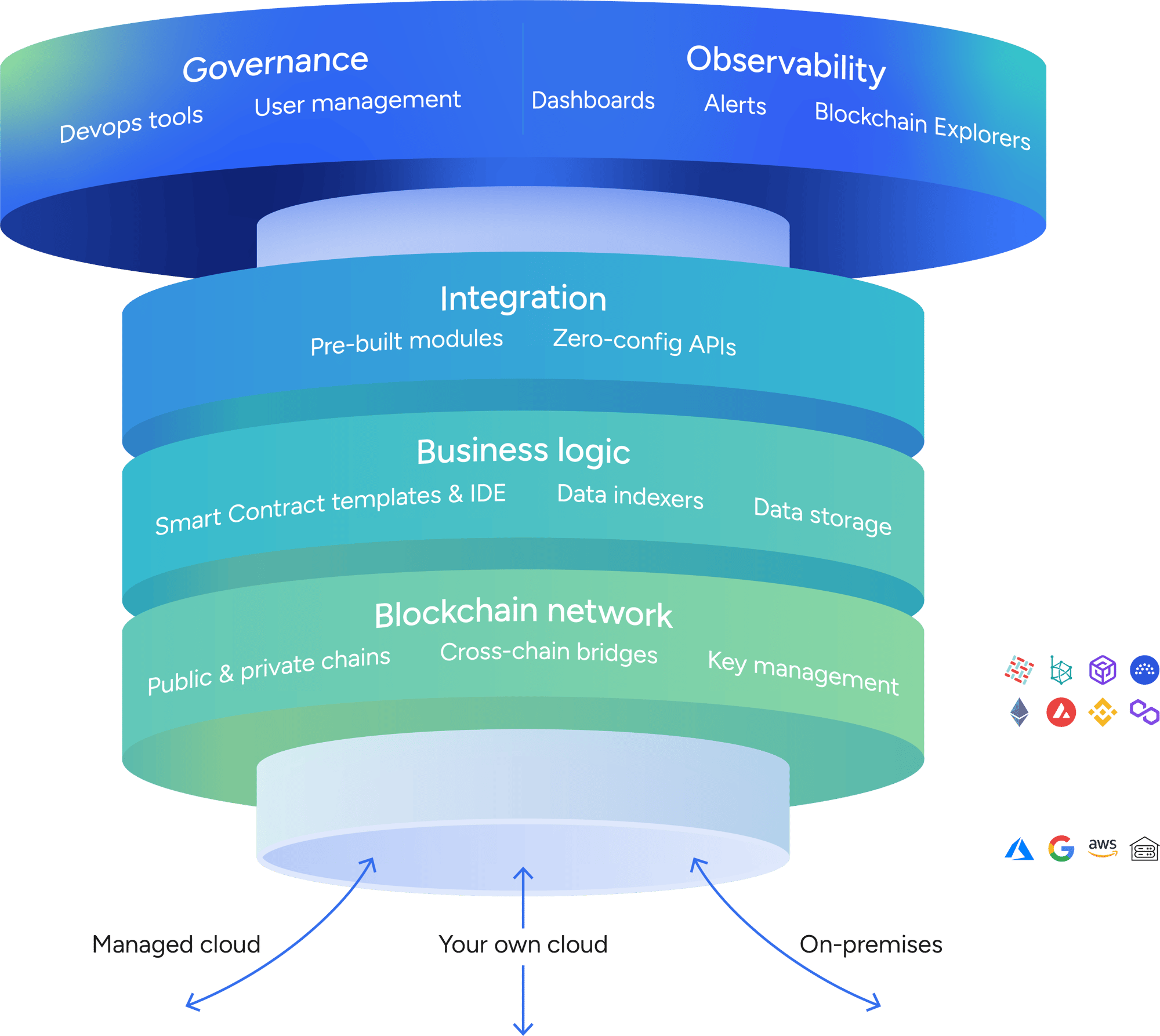 Governance
Devops tools
User management

Observability
Dashboards
Alerts
Blockchain Explorers

Integration
Pre-built modules
Zero-config APIs

Business logic
Smart Contract templates & IDE
Data indexers
Data storage

Blockchain network
Public & private chains
Cross-chain bridges
Key management

aws

Managed cloud
Your own cloud
On-premises